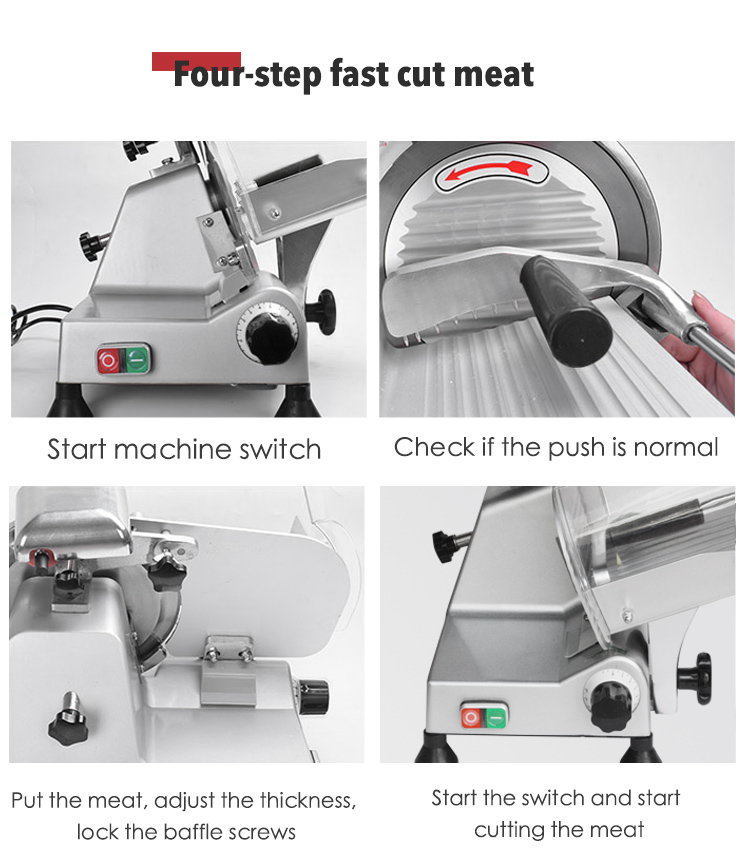 Four-step fast cut meat

Start machine switch

Check if the push is normal

Put the meat, adjust the thickness, lock the baffle screws

Start the switch and start cutting the meat